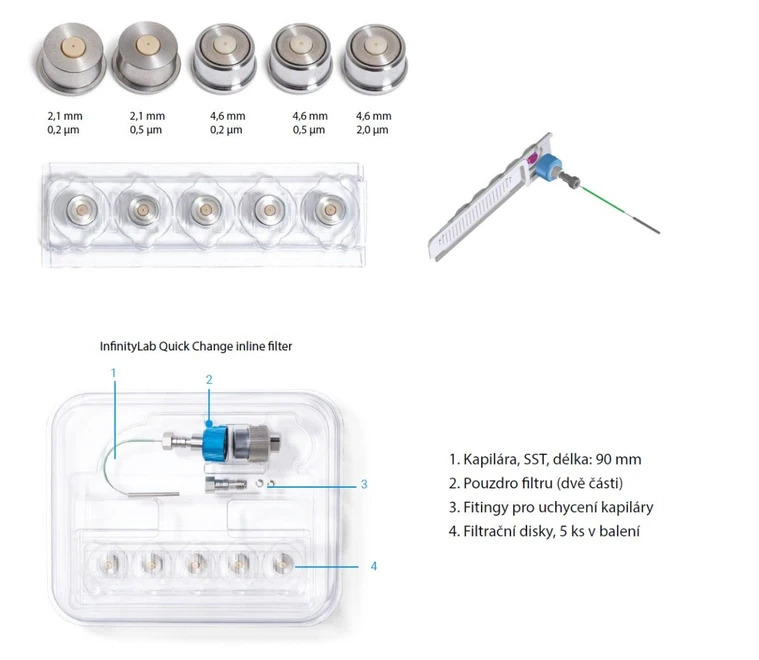 2,1 mm
0,2 µm

2,1 mm
0,5 µm

4,6 mm
0,2 µm

4,6 mm
0,5 µm

4,6 mm
2,0 µm

InfinityLab Quick Change inline filter

1

2

3

4

1. Kapilára, SST, délka: 90 mm
2. Pouzdro filtru (dvě části)
3. Fitingy pro uchycení kapiláry
4. Filtrační disky, 5 ks v balení