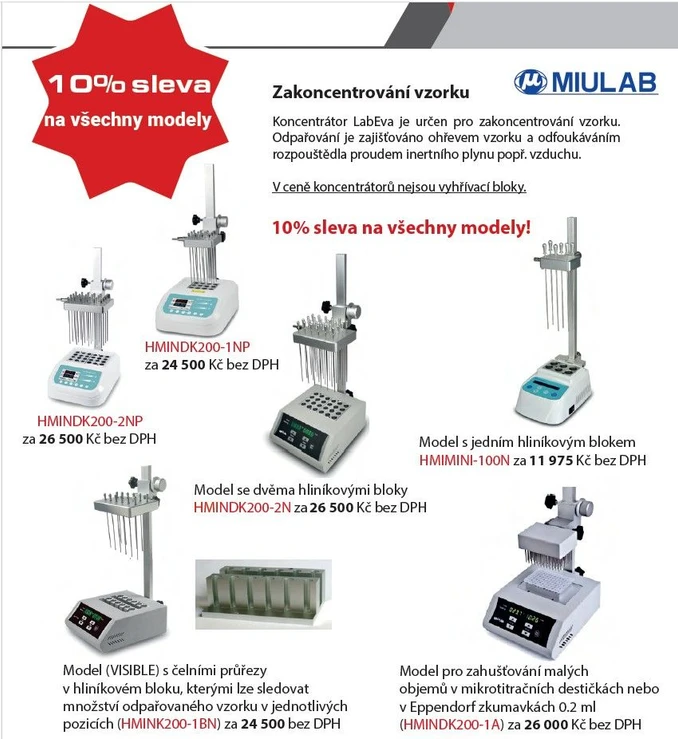 10% sleva na všechny modely

MIULAB

Zakoncentrování vzorku

Koncentrátor LabEva je určen pro zakoncentrování vzorku. Odpařování je zajišťováno ohřevem vzorku a odfoukáváním rozpouštědla proudem inertního plynu popř. vzduchu.

V ceně koncentrátorů nejsou vyhřívací bloky.

10% sleva na všechny modely!

HMINDK200-1NP
za 24 500 Kč bez DPH

HMINDK200-2NP
za 26 500 Kč bez DPH

Model s jedním hliníkovým blokem
HMIMINI-100N za 11 975 Kč bez DPH

Model se dvěma hliníkovými bloky
HMINDK200-2N za 26 500 Kč bez DPH

Model (VISIBLE) s čelními průřezy v hliníkovém bloku, kterými lze sledovat množství odpařovaného vzorku v jednotlivých pozicích (HMINK200-1BN) za 24 500 bez DPH

Model pro zahušťování malých objemů v mikrotitračních destičkách nebo v Eppendorf zkumavkách 0.2 ml (HMINDK200-1A) za 26 000 Kč bez DPH