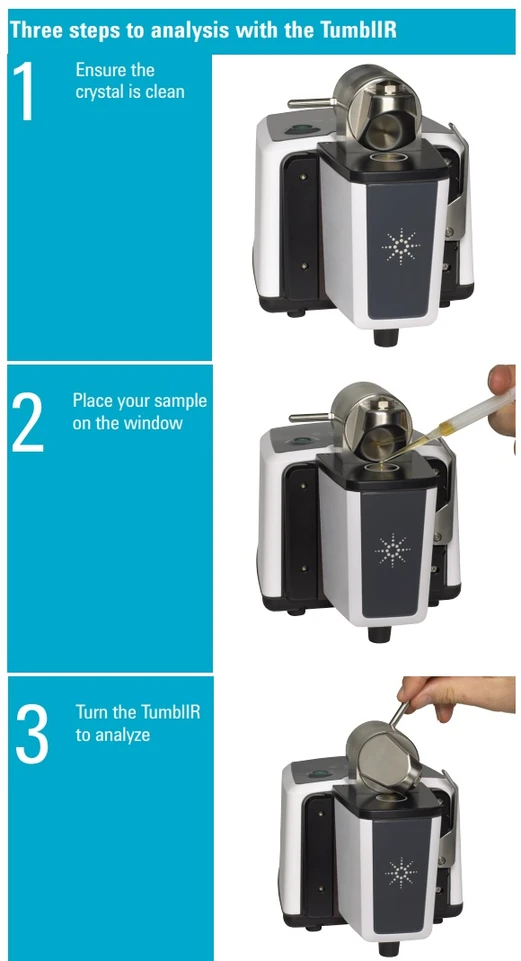 Three steps to analysis with the TumblIR

1

Ensure the crystal is clean

2

Place your sample on the window

3

Turn the TumblIR to analyze