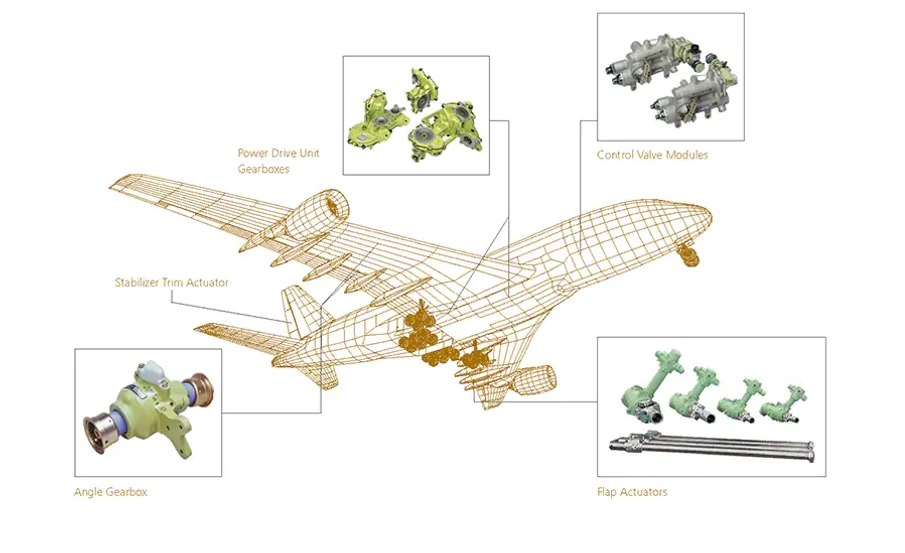 Power Drive Unit Gearboxes

Control Valve Modules

Stabilizer Trim Actuator

Angle Gearbox

Flap Actuators